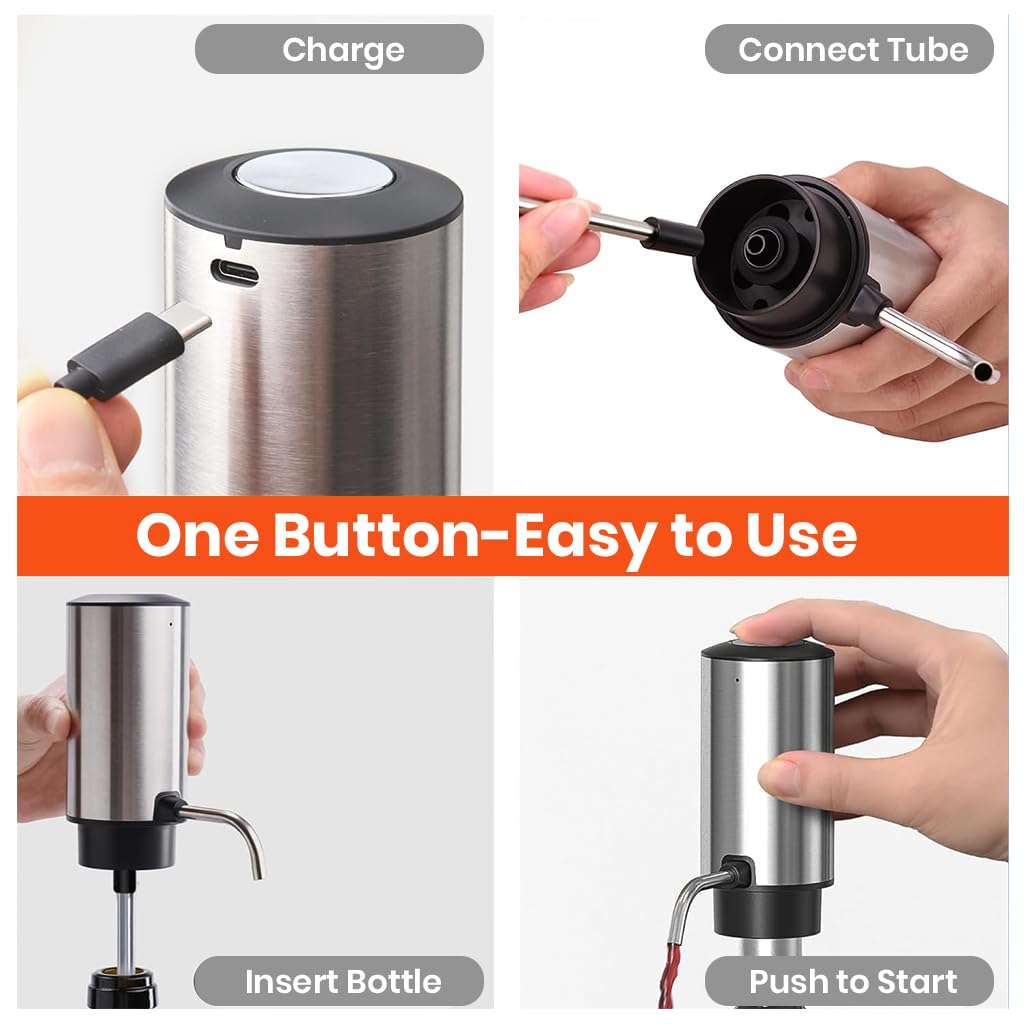 Charge

Connect Tube

One Button-Easy to Use

Insert Bottle

Push to Start